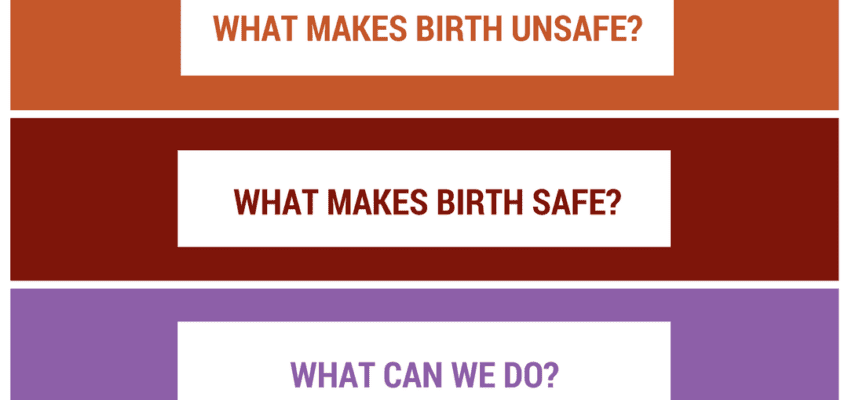 WHAT MAKES BIRTH UNSAFE?

WHAT MAKES BIRTH SAFE?

WHAT CAN WE DO?