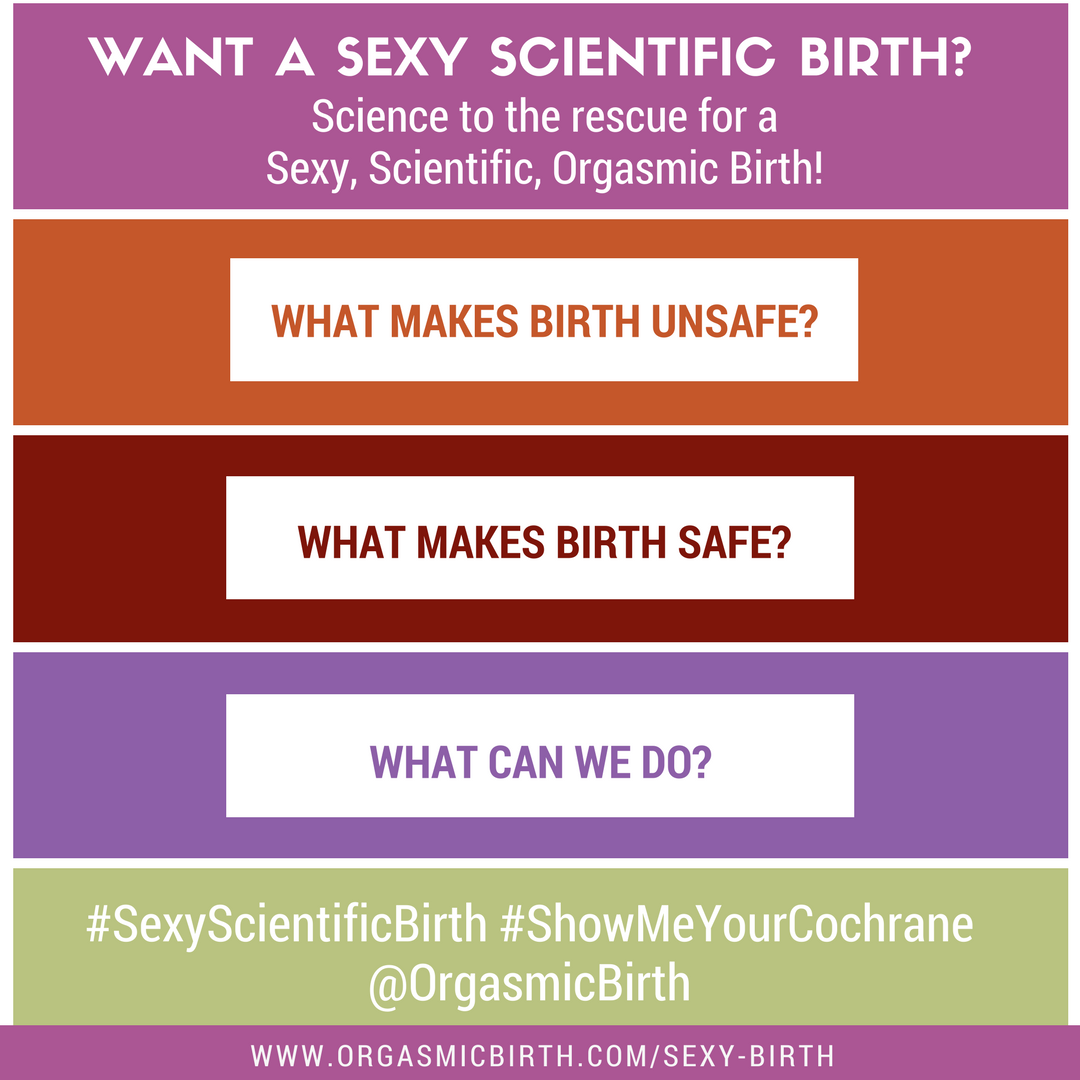 WANT A SEXY SCIENTIFIC BIRTH?
Science to the rescue for a Sexy, Scientific, Orgasmic Birth!

WHAT MAKES BIRTH UNSAFE?

WHAT MAKES BIRTH SAFE?

WHAT CAN WE DO?

#SexyScientificBirth #ShowMeYourCochrane @OrgasmicBirth

WWW.ORGASMICBIRTH.COM/SEXY-BIRTH