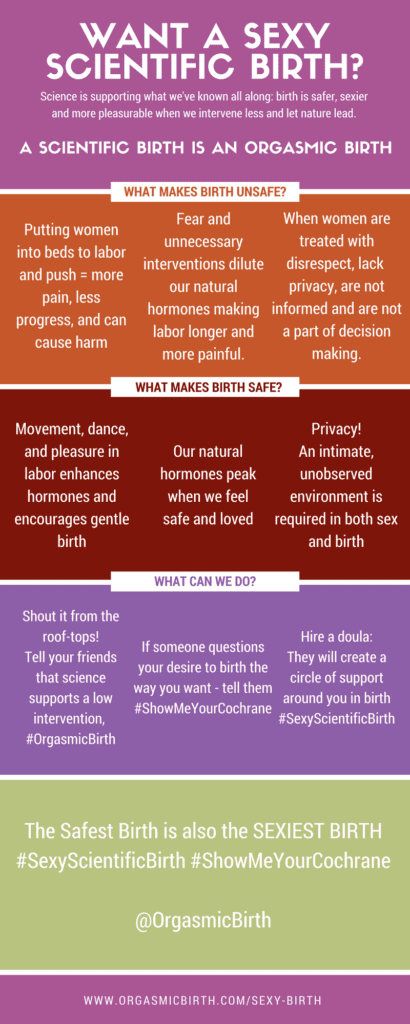 WANT A SEXY SCIENTIFIC BIRTH?

Science is supporting what we've known all along: birth is safer, sexier and more pleasurable when we intervene less and let nature lead.

A SCIENTIFIC BIRTH IS AN ORGASMIC BIRTH

WHAT MAKES BIRTH UNSAFE?

Putting women into beds to labor and push = more pain, less progress, and can cause harm

Fear and unnecessary interventions dilute our natural hormones making labor longer and more painful.

When women are treated with disrespect, lack privacy, are not informed and are not a part of decision making.

WHAT MAKES BIRTH SAFE?

Movement, dance, and pleasure in labor enhances hormones and encourages gentle birth

Our natural hormones peak when we feel safe and loved

Privacy! An intimate, unobserved environment is required in both sex and birth

WHAT CAN WE DO?

Shout it from the roof-tops! Tell your friends that science supports a low intervention, #OrgasmicBirth

If someone questions your desire to birth the way you want - tell them #ShowMeYourCochrane

Hire a doula: They will create a circle of support around you in birth #SexyScientificBirth

The Safest Birth is also the SEXIEST BIRTH #SexyScientificBirth #ShowMeYourCochrane

@OrgasmicBirth

WWW.ORGASMICBIRTH.COM/SEXY-BIRTH