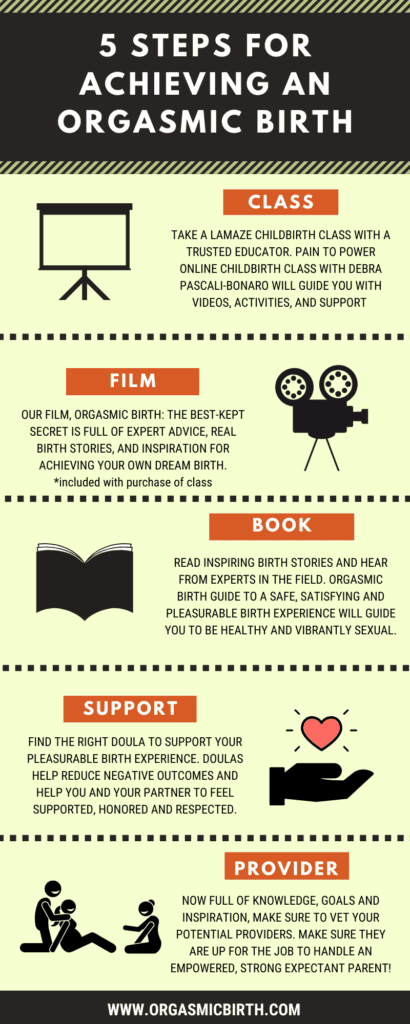 5 STEPS FOR ACHIEVING AN ORGASMIC BIRTH

CLASS

TAKE A LAMAZE CHILDBIRTH CLASS WITH A TRUSTED EDUCATOR. PAIN TO POWER ONLINE CHILDBIRTH CLASS WITH DEBRA PASCALI-BONARO WILL GUIDE YOU WITH VIDEOS, ACTIVITIES, AND SUPPORT

FILM

OUR FILM, ORGASMIC BIRTH: THE BEST-KEPT SECRET IS FULL OF EXPERT ADVICE, REAL BIRTH STORIES, AND INSPIRATION FOR ACHIEVING YOUR OWN DREAM BIRTH.
*included with purchase of class

BOOK

READ INSPIRING BIRTH STORIES AND HEAR FROM EXPERTS IN THE FIELD. ORGASMIC BIRTH GUIDE TO A SAFE, SATISFYING AND PLEASURABLE BIRTH EXPERIENCE WILL GUIDE YOU TO BE HEALTHY AND VIBRANTLY SEXUAL.

SUPPORT

FIND THE RIGHT DOULA TO SUPPORT YOUR PLEASURABLE BIRTH EXPERIENCE. DOULAS HELP REDUCE NEGATIVE OUTCOMES AND HELP YOU AND YOUR PARTNER TO FEEL SUPPORTED, HONORED AND RESPECTED.

PROVIDER

NOW FULL OF KNOWLEDGE, GOALS AND INSPIRATION, MAKE SURE TO VET YOUR POTENTIAL PROVIDERS. MAKE SURE THEY ARE UP FOR THE JOB TO HANDLE AN EMPOWERED, STRONG EXPECTANT PARENT!

WWW.ORGASMICBIRTH.COM